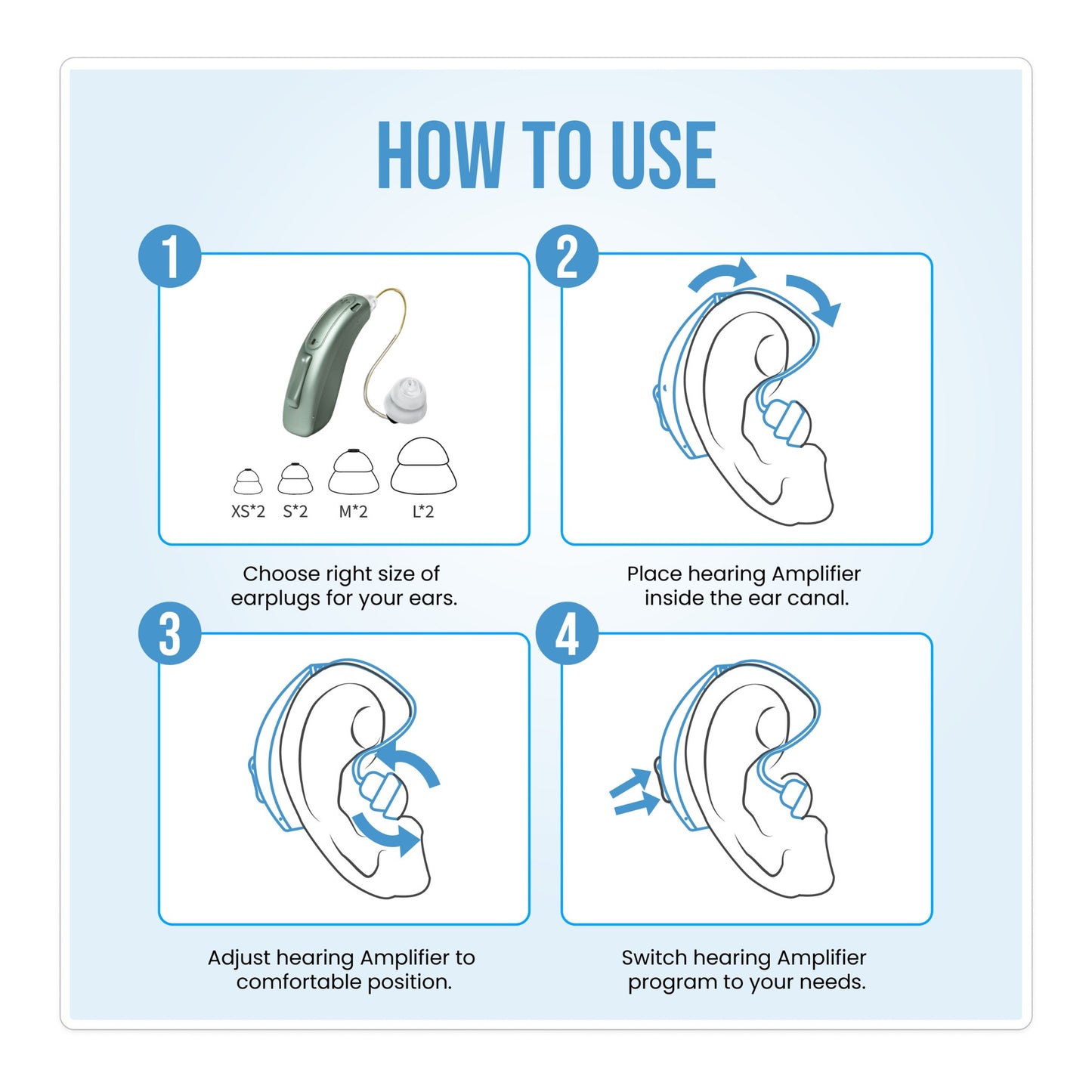 HOW TO USE

1

XS*2 S*2 M*2 L*2

Choose right size of earplugs for your ears.

2

Place hearing Amplifier inside the ear canal.

3

Adjust hearing Amplifier to comfortable position.

4

Switch hearing Amplifier program to your needs.