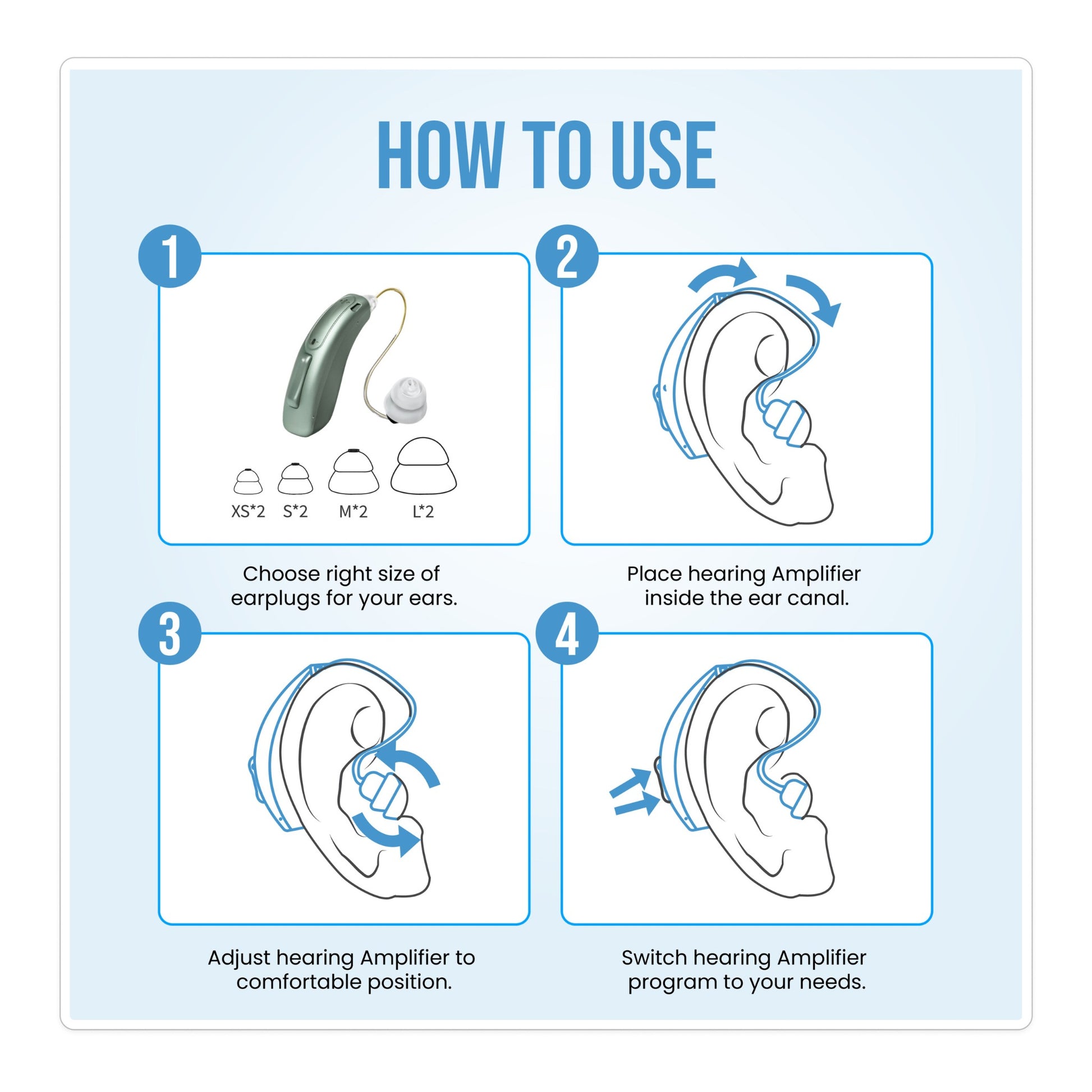 HOW TO USE

1

XS*2 S*2 M*2 L*2

Choose right size of earplugs for your ears.

2

Place hearing Amplifier inside the ear canal.

3

Adjust hearing Amplifier to comfortable position.

4

Switch hearing Amplifier program to your needs.