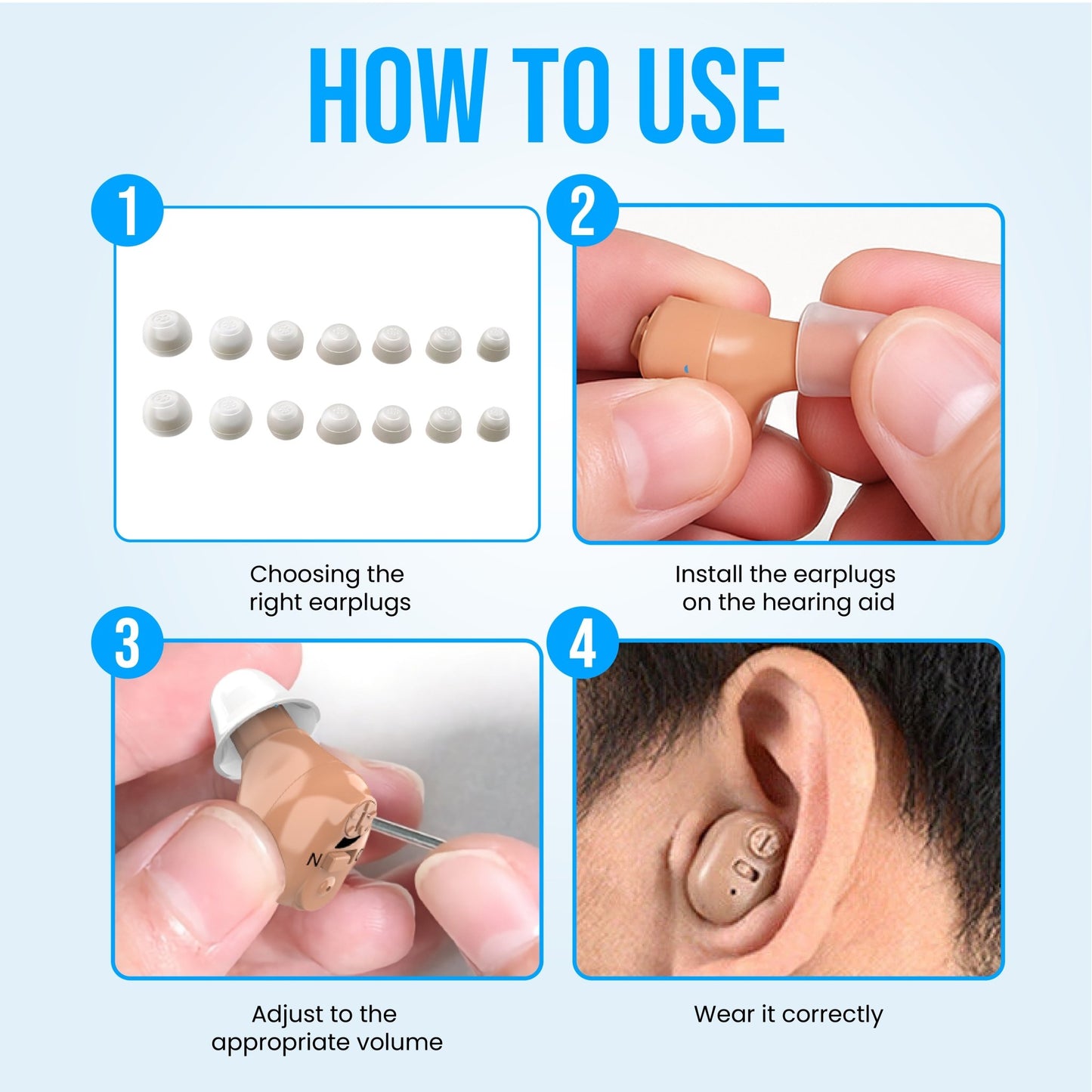 HOW TO USE

1

Choosing the right earplugs

2

Install the earplugs on the hearing aid

3

N

Adjust to the appropriate volume

4

Wear it correctly